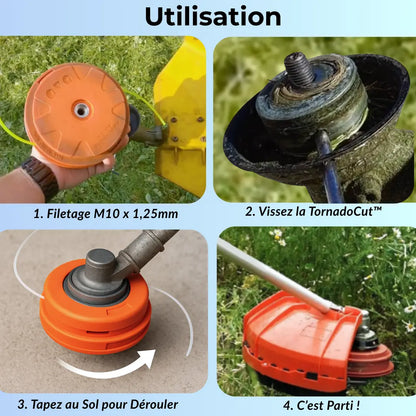 Utilisation

1. Filetage M10 x 1,25mm

2. Vissez la TornadoCut™

3. Tapez au Sol pour Dérouler

4. C'est Parti !