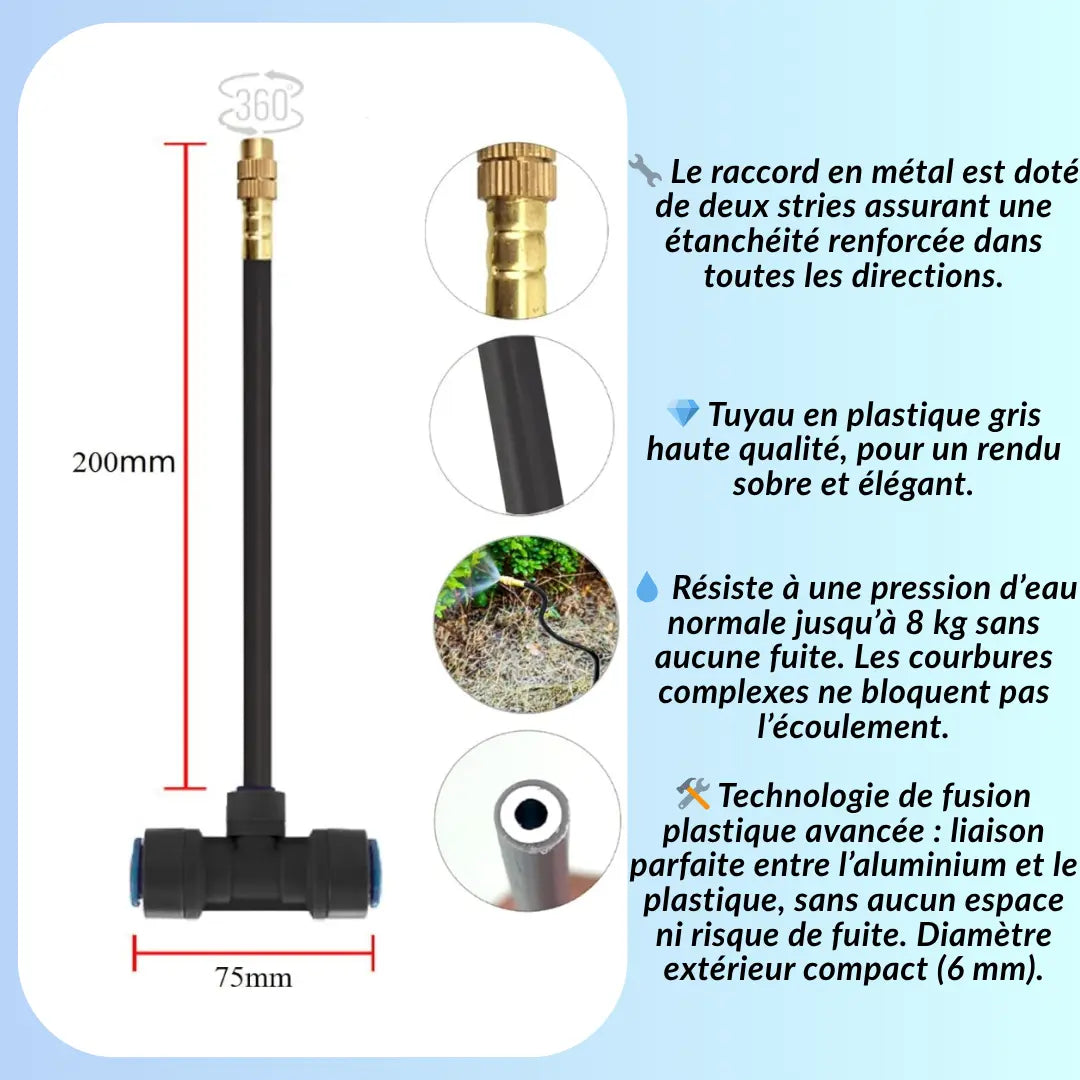 360°

200mm

75mm

🔧 Le raccord en métal est doté de deux stries assurant une étanchéité renforcée dans toutes les directions.

💎 Tuyau en plastique gris haute qualité, pour un rendu sobre et élégant.

💧 Résiste à une pression d'eau normale jusqu'à 8 kg sans aucune fuite. Les courbures complexes ne bloquent pas l'écoulement.

🛠️ Technologie de fusion plastique avancée : liaison parfaite entre l'aluminium et le plastique, sans aucun espace ni risque de fuite. Diamètre extérieur compact (6 mm).