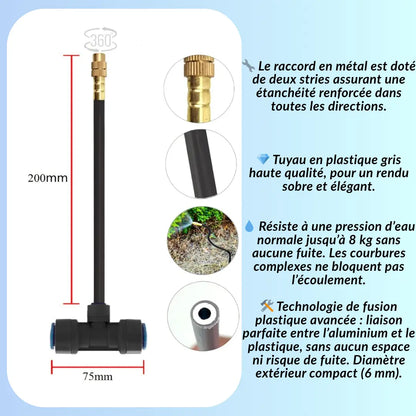 360°

200mm

75mm

🔧 Le raccord en métal est doté de deux stries assurant une étanchéité renforcée dans toutes les directions.

💎 Tuyau en plastique gris haute qualité, pour un rendu sobre et élégant.

💧 Résiste à une pression d'eau normale jusqu'à 8 kg sans aucune fuite. Les courbures complexes ne bloquent pas l'écoulement.

🛠️ Technologie de fusion plastique avancée : liaison parfaite entre l'aluminium et le plastique, sans aucun espace ni risque de fuite. Diamètre extérieur compact (6 mm).