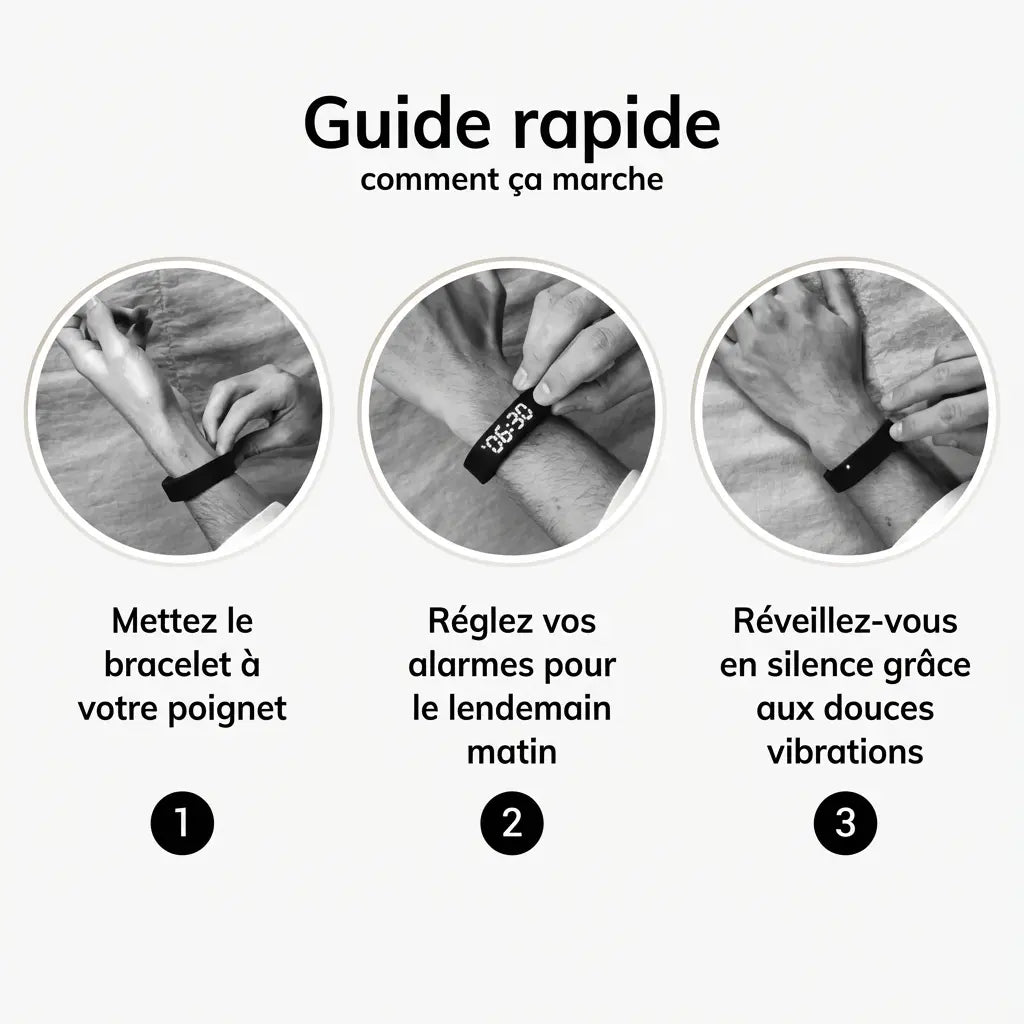 Guide rapide
comment ça marche

06:30

Mettez le bracelet à votre poignet

1

Réglez vos alarmes pour le lendemain matin

2

Réveillez-vous en silence grâce aux douces vibrations

3