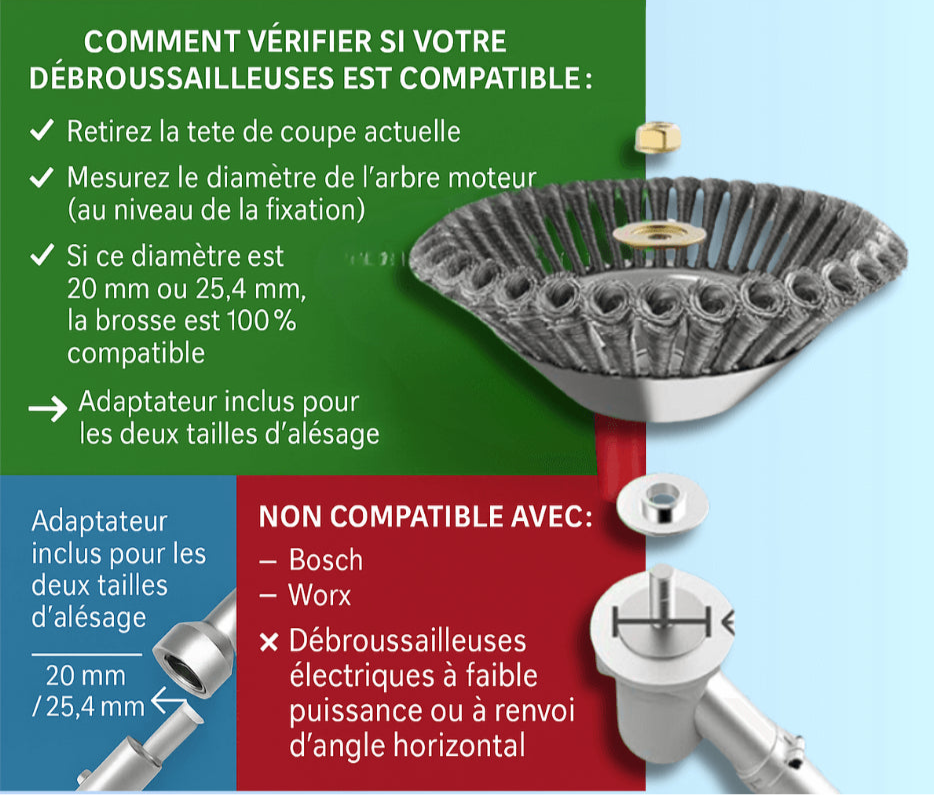 COMMENT VÉRIFIER SI VOTRE DÉBROUSSAILLEUSES EST COMPATIBLE :

✓ Retirez la tete de coupe actuelle

✓ Mesurez le diamètre de l'arbre moteur (au niveau de la fixation)

✓ Si ce diamètre est 20 mm ou 25,4 mm, la brosse est 100 % compatible

→ Adaptateur inclus pour les deux tailles d'alésage

Adaptateur inclus pour les deux tailles d'alésage

20 mm / 25,4 mm

NON COMPATIBLE AVEC:

– Bosch

– Worx

× Débroussailleuses électriques à faible puissance ou à renvoi d'angle horizontal