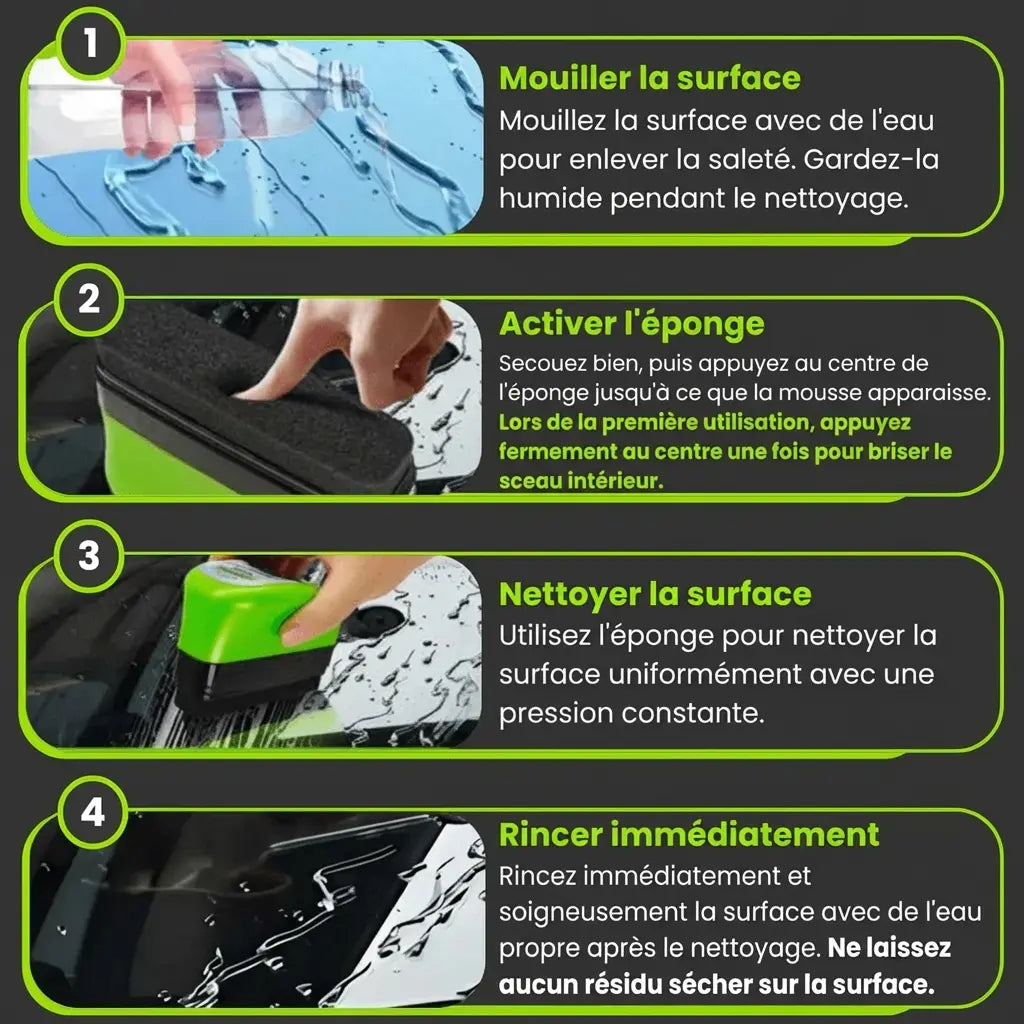 1

Mouiller la surface

Mouillez la surface avec de l'eau pour enlever la saleté. Gardez-la humide pendant le nettoyage.

2

Activer l'éponge

Secouez bien, puis appuyez au centre de l'éponge jusqu'à ce que la mousse apparaisse. Lors de la première utilisation, appuyez fermement au centre une fois pour briser le sceau intérieur.

3

Nettoyer la surface

Utilisez l'éponge pour nettoyer la surface uniformément avec une pression constante.

4

Rincer immédiatement

Rincez immédiatement et soigneusement la surface avec de l'eau propre après le nettoyage. Ne laissez aucun résidu sécher sur la surface.